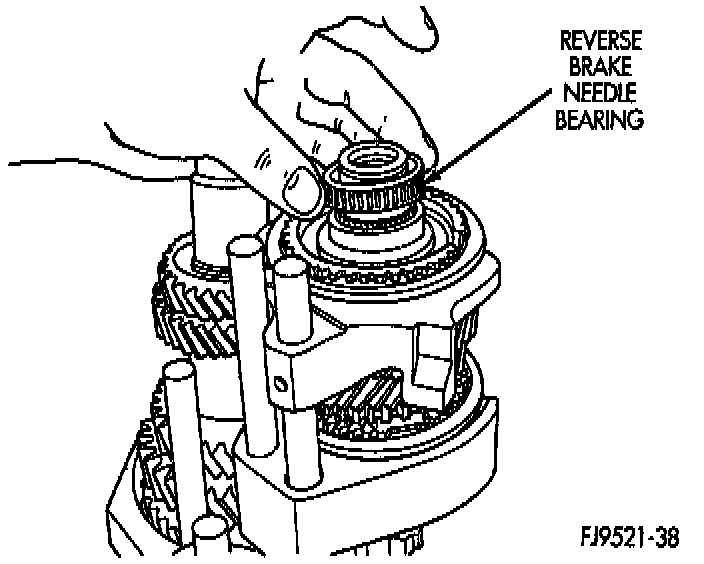 REVERSE BRAKE NEEDLE BEARING

FJ9521-38