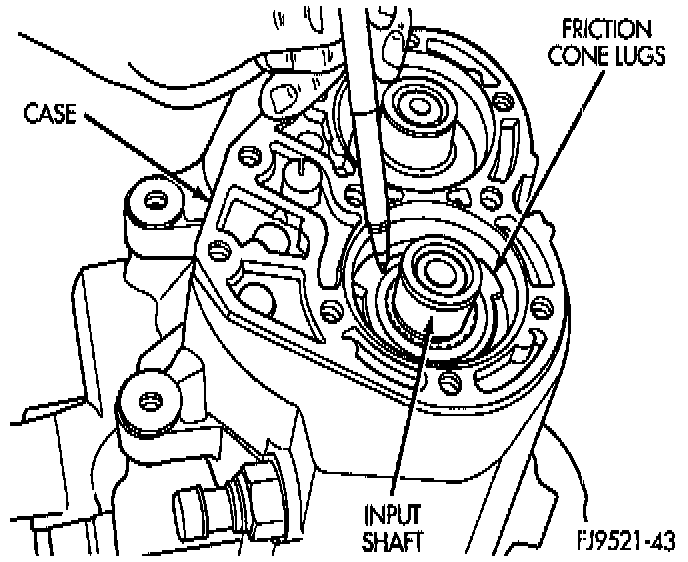 FRICTION CONE LUGS

CASE

INPUT SHAFT

FJ9521-43