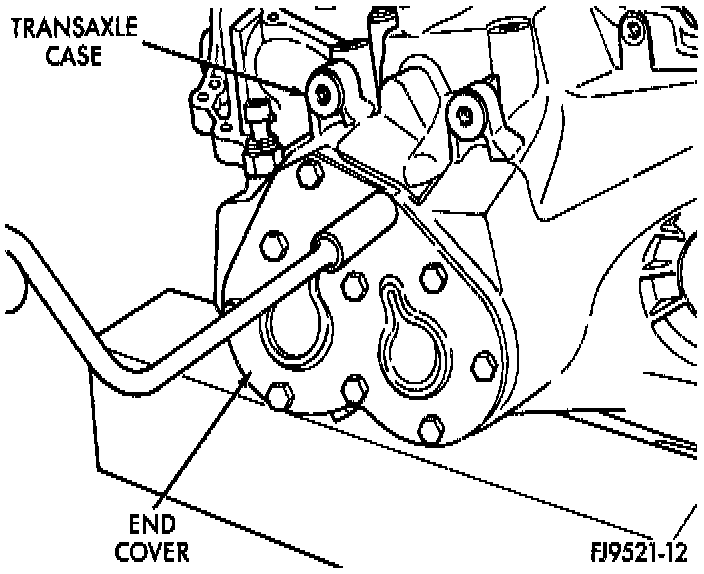 TRANSAXLE CASE

END COVER

FJ9521-12