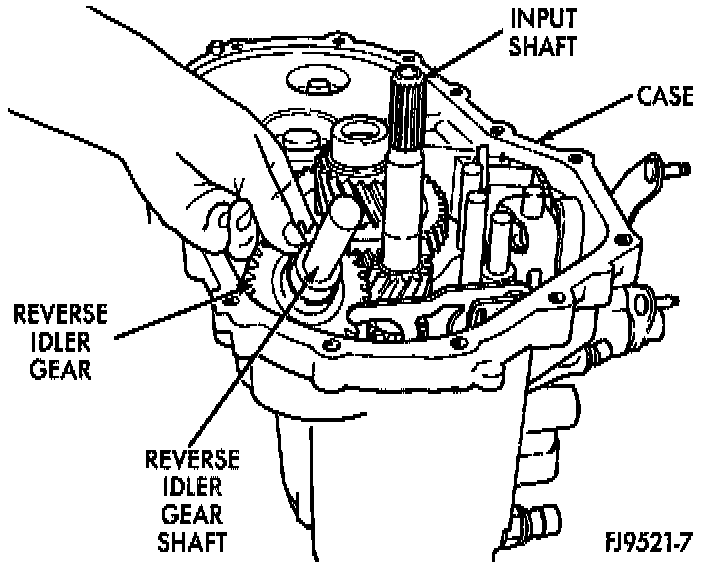 INPUT SHAFT

CASE

REVERSE IDLER GEAR

REVERSE IDLER GEAR SHAFT

FJ9521-7