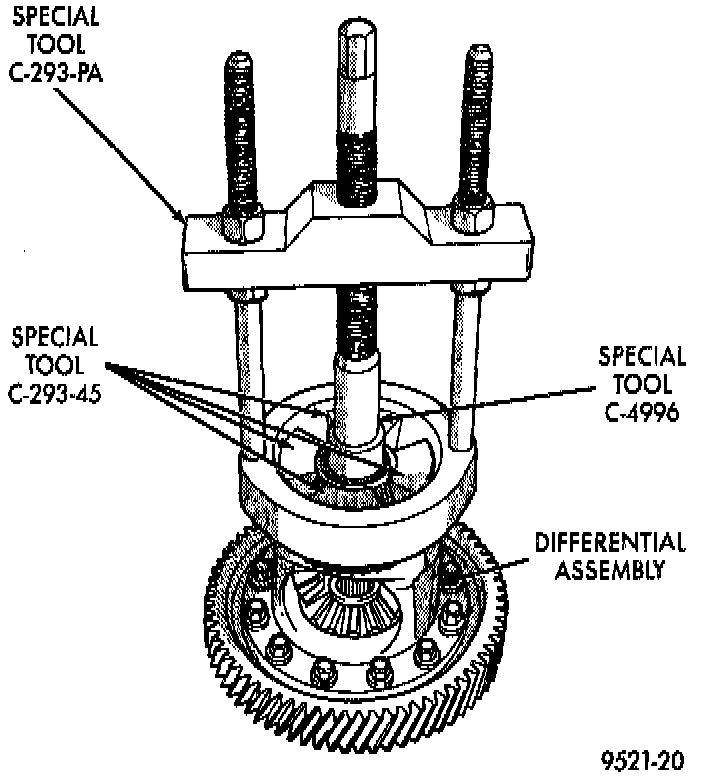 SPECIAL TOOL C-293-PA

SPECIAL TOOL C-293-45

SPECIAL TOOL C-4996

DIFFERENTIAL ASSEMBLY

9521-20