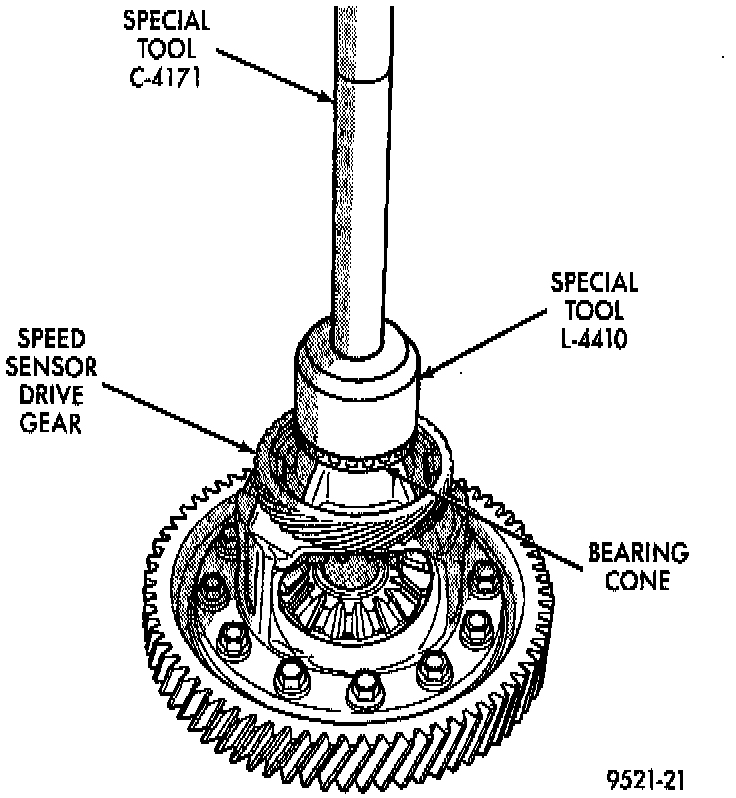 SPECIAL TOOL C-4171

SPECIAL TOOL L-4410

SPEED SENSOR DRIVE GEAR

BEARING CONE

9521-21