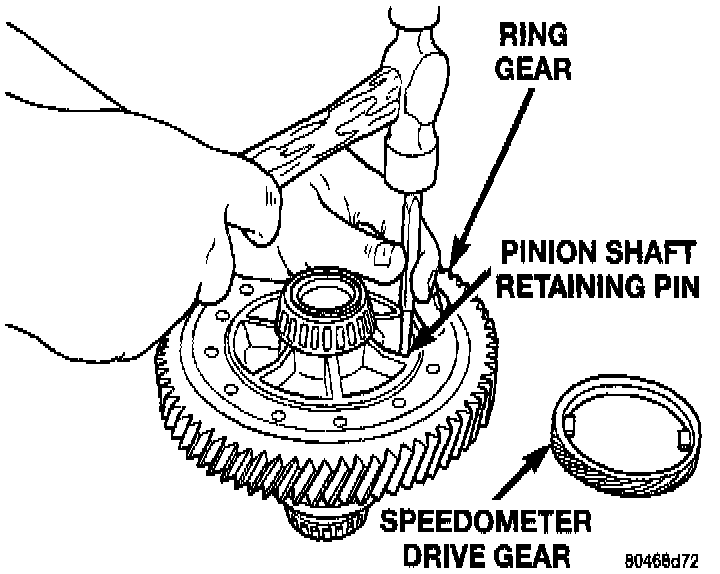 RING GEAR

PINION SHAFT RETAINING PIN

SPEEDOMETER DRIVE GEAR

80468d72