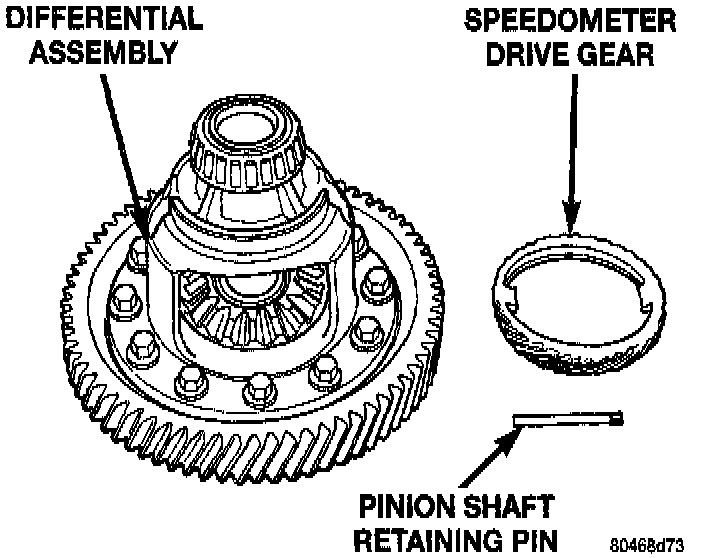 DIFFERENTIAL ASSEMBLY

SPEEDOMETER DRIVE GEAR

PINION SHAFT RETAINING PIN

80468d73