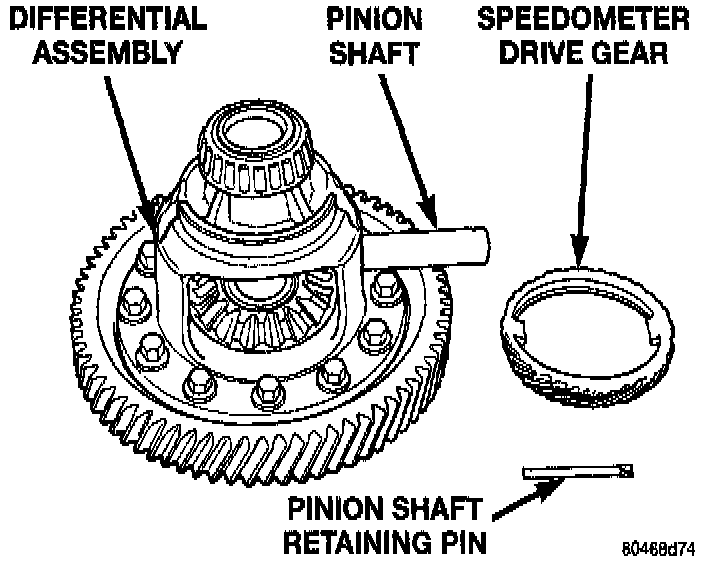 DIFFERENTIAL ASSEMBLY

PINION SHAFT

SPEEDOMETER DRIVE GEAR

PINION SHAFT RETAINING PIN

80468d74