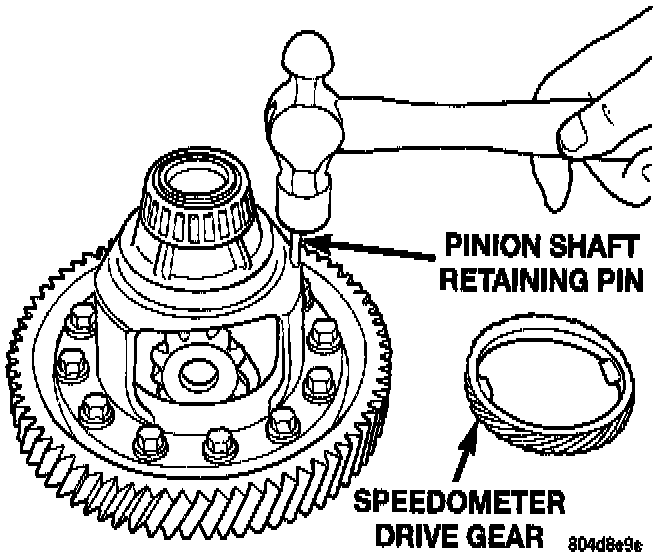 PINION SHAFT RETAINING PIN

SPEEDOMETER DRIVE GEAR

804d8e9e