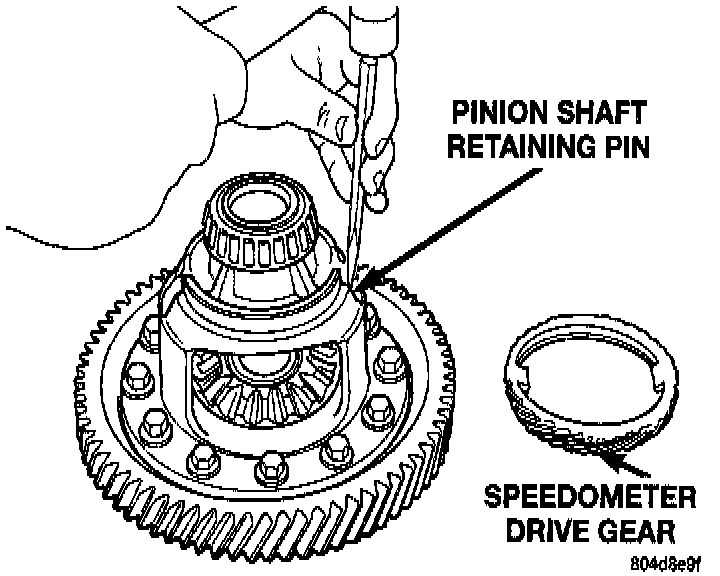 PINION SHAFT RETAINING PIN

SPEEDOMETER DRIVE GEAR

804d8e9f