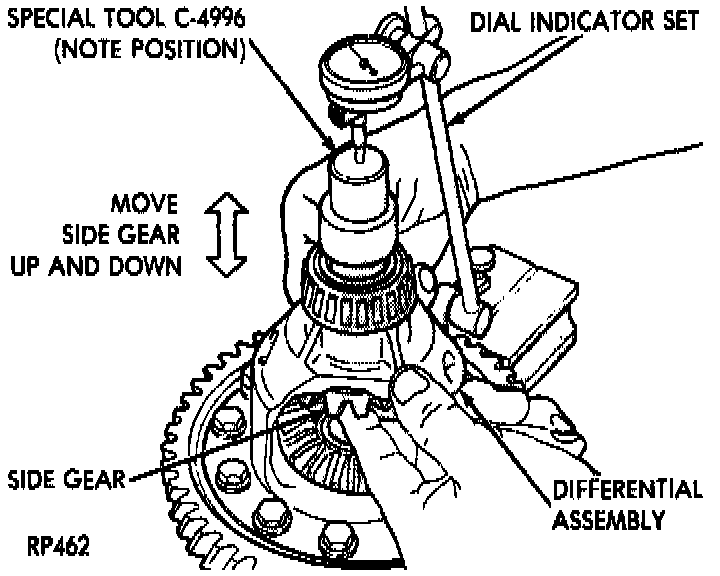 SPECIAL TOOL C-4996 (NOTE POSITION)

DIAL INDICATOR SET

MOVE SIDE GEAR UP AND DOWN

SIDE GEAR

DIFFERENTIAL ASSEMBLY

RP462