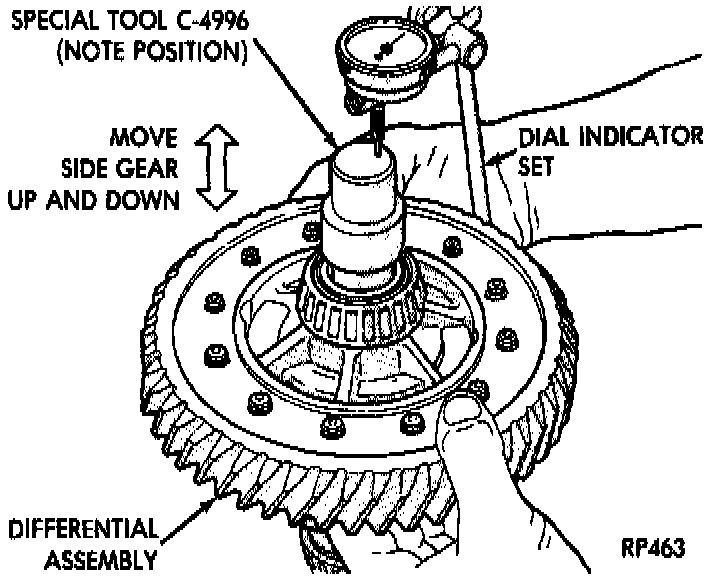 SPECIAL TOOL C-4996
(NOTE POSITION)

MOVE
SIDE GEAR
UP AND DOWN

DIAL INDICATOR
SET

DIFFERENTIAL
ASSEMBLY

RP463