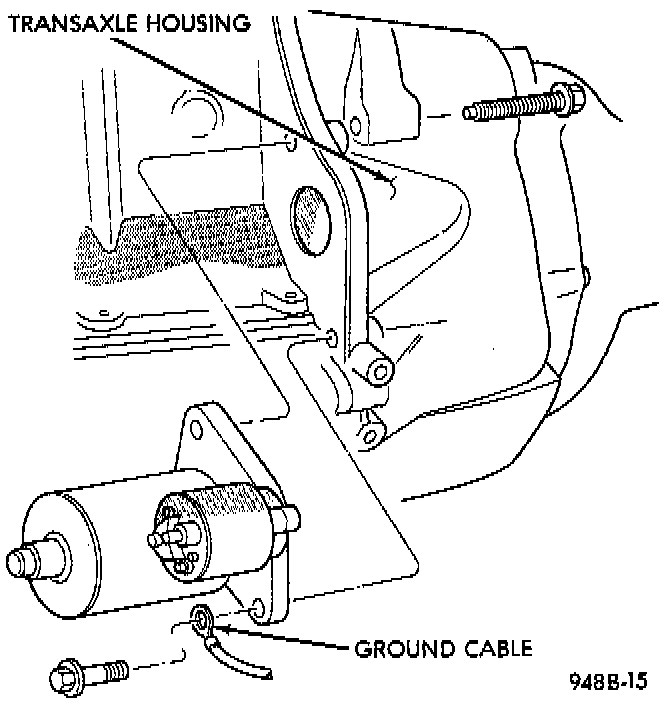 TRANSAXLE HOUSING

GROUND CABLE

948B-15