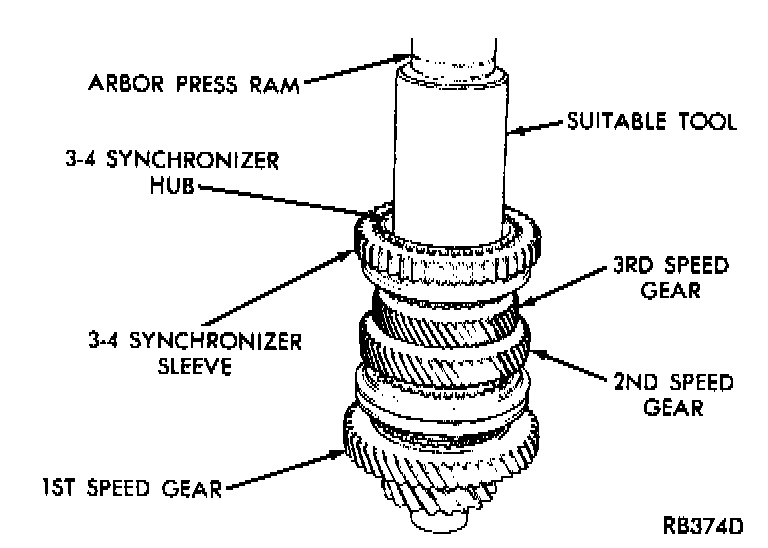 ARBOR PRESS RAM

SUITABLE TOOL

3-4 SYNCHRONIZER HUB

3RD SPEED GEAR

3-4 SYNCHRONIZER SLEEVE

2ND SPEED GEAR

1ST SPEED GEAR

RB374D