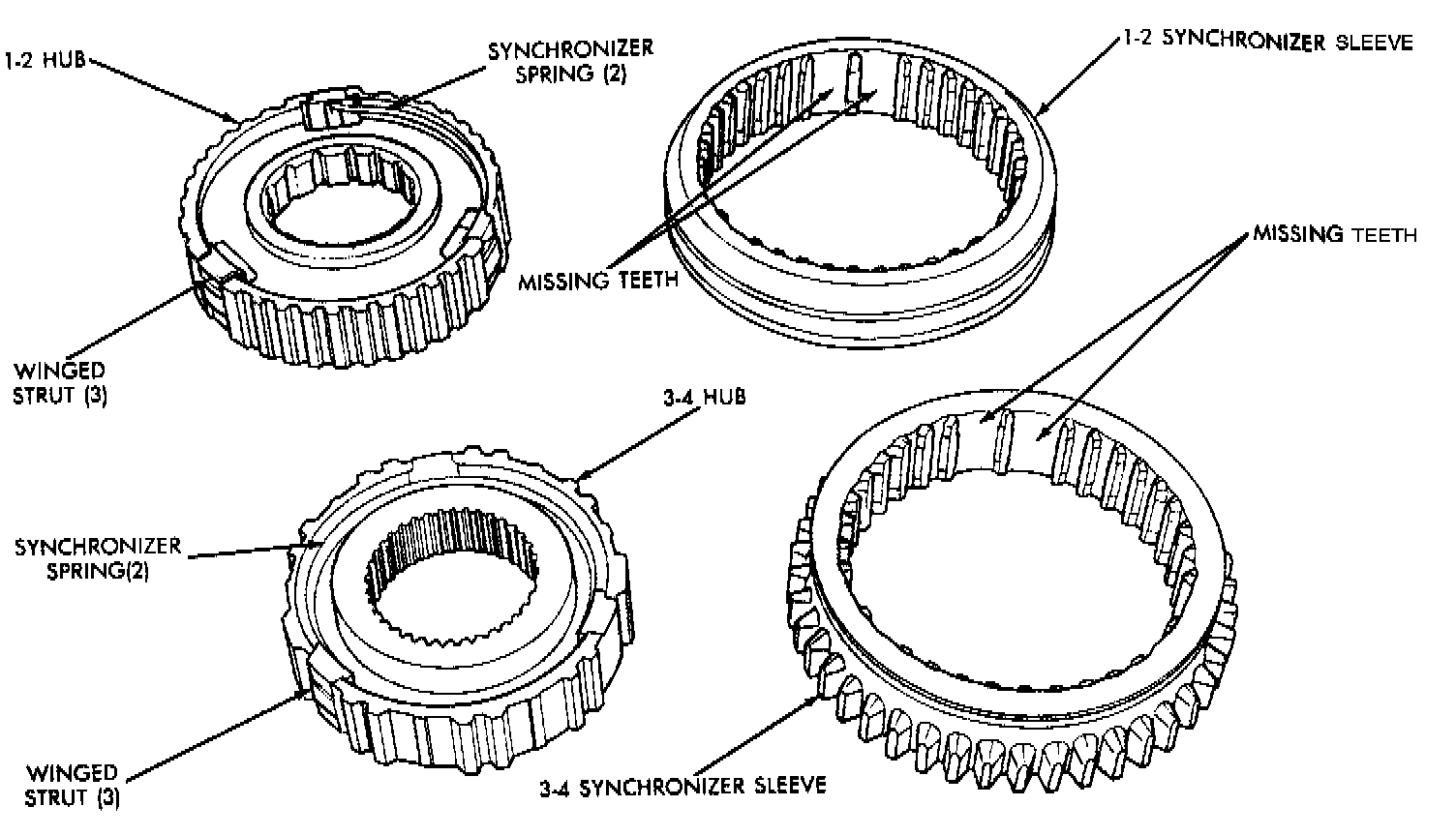 1-2 HUB

SYNCHRONIZER SPRING (2)

1-2 SYNCHRONIZER SLEEVE

MISSING TEETH

MISSING TEETH

WINGED STRUT (3)

3-4 HUB

SYNCHRONIZER SPRING(2)

WINGED STRUT (3)

3-4 SYNCHRONIZER SLEEVE