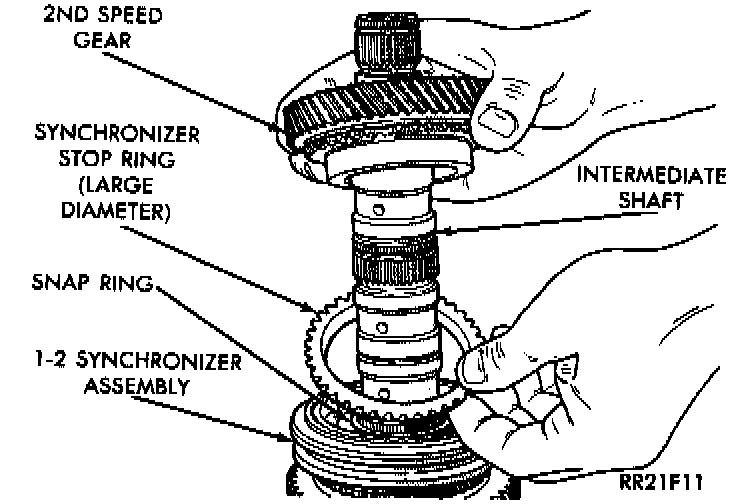 2ND SPEED GEAR

SYNCHRONIZER STOP RING (LARGE DIAMETER)

INTERMEDIATE SHAFT

SNAP RING

1-2 SYNCHRONIZER ASSEMBLY

RR21F11