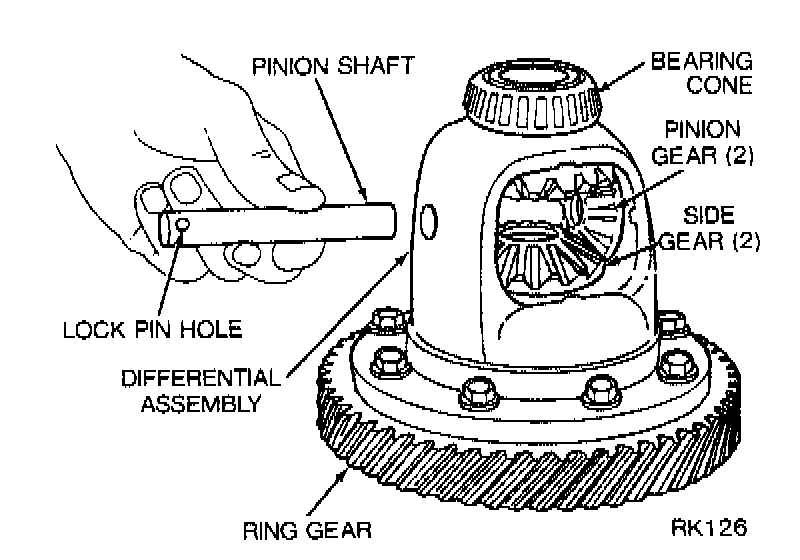 PINION SHAFT

BEARING CONE

PINION GEAR (2)

SIDE GEAR (2)

LOCK PIN HOLE

DIFFERENTIAL ASSEMBLY

RING GEAR

RK126