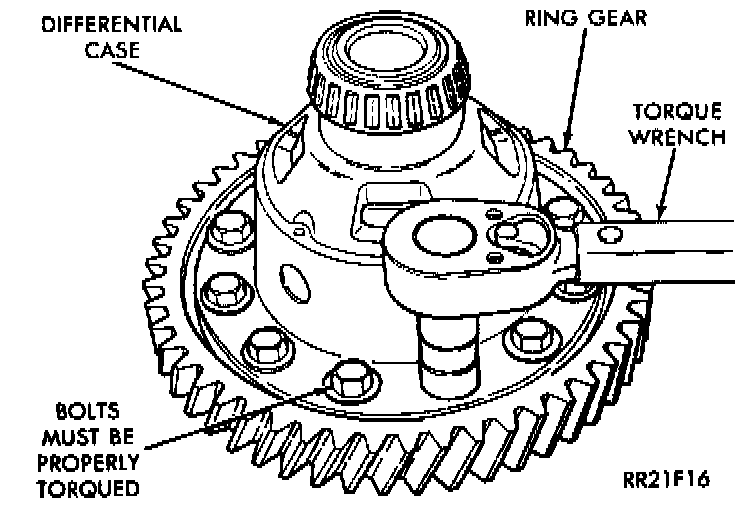 DIFFERENTIAL CASE

RING GEAR

TORQUE WRENCH

BOLTS MUST BE PROPERLY TORQUED

RR21F16