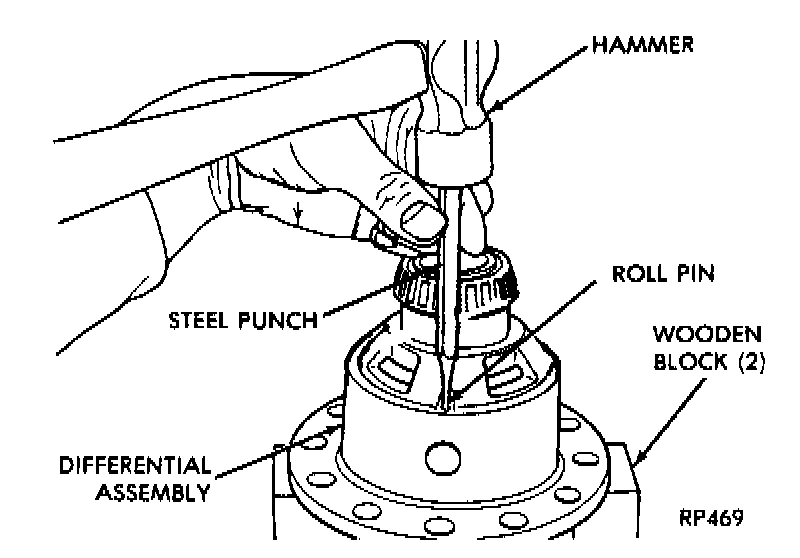 HAMMER

ROLL PIN

STEEL PUNCH

WOODEN BLOCK (2)

DIFFERENTIAL ASSEMBLY

RP469