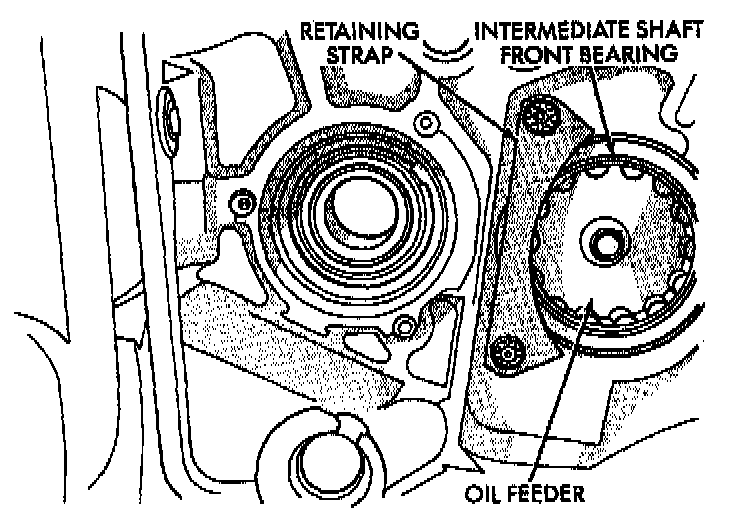 RETAINING STRAP

INTERMEDIATE SHAFT FRONT BEARING

OIL FEEDER