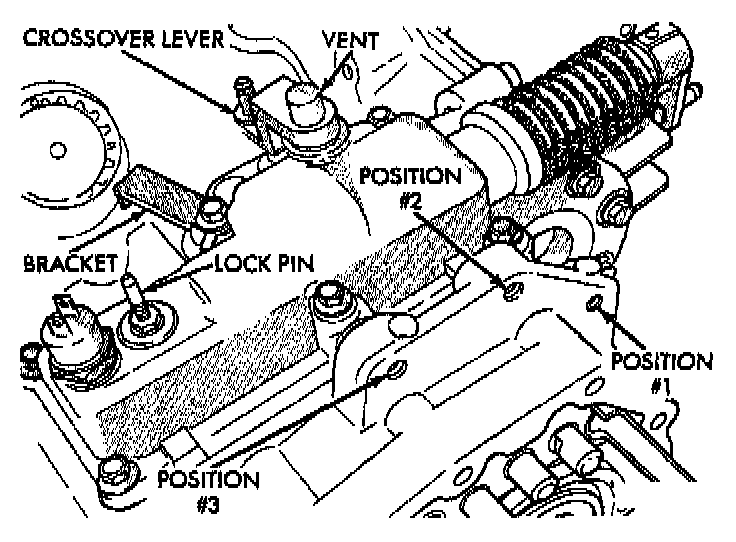 CROSSOVER LEVER
VENT
POSITION
#2
BRACKET
LOCK PIN
POSITION
#1
POSITION
#3