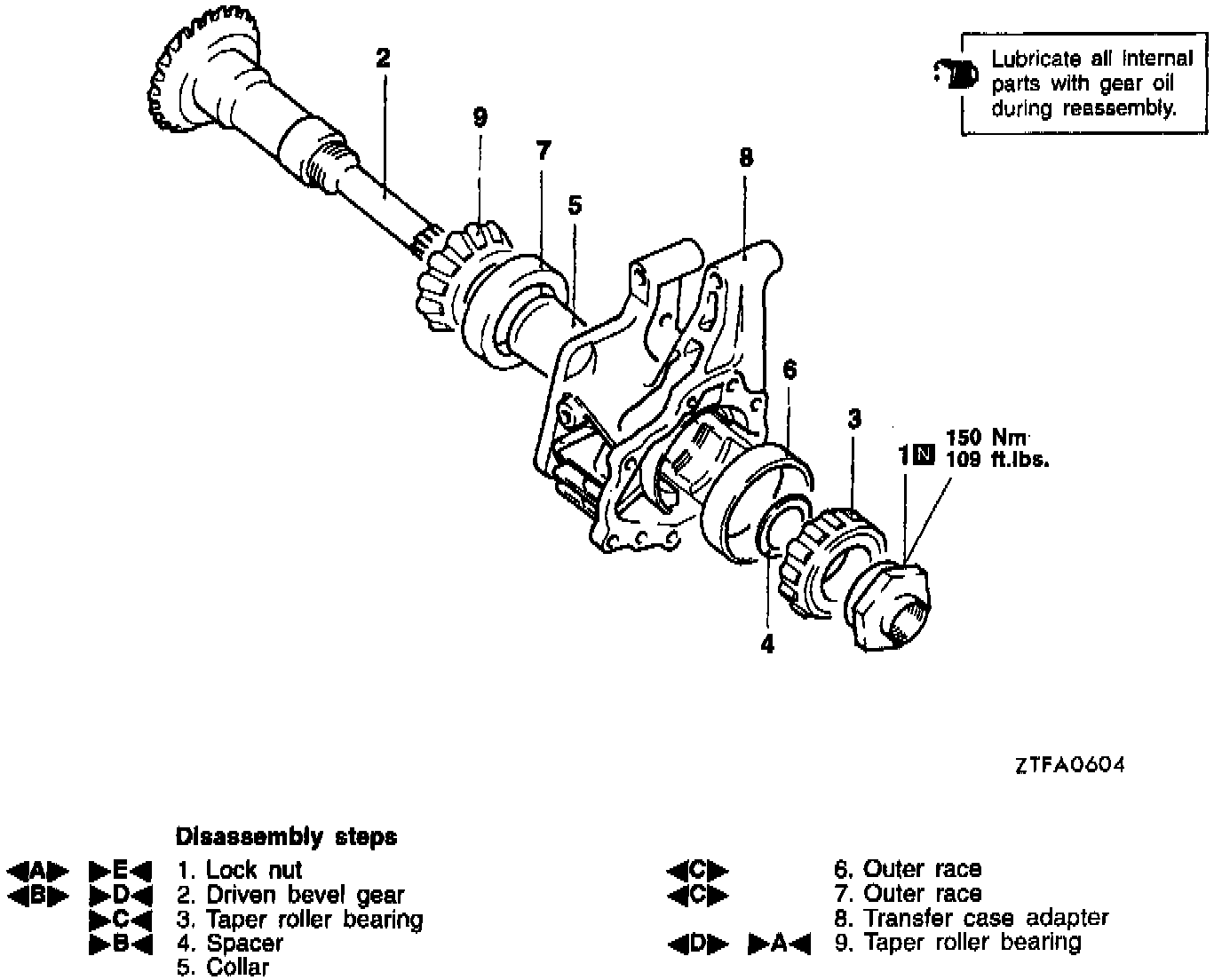 Lubricate all internal parts with gear oil during reassembly.

2

9

7

5

8

6

3

1 N 150 Nm
109 ft.lbs.

4

ZTFA0604

Disassembly steps

◀A▶ ▶E◀ 1. Lock nut
◀B▶ ▶D◀ 2. Driven bevel gear
▶C◀ 3. Taper roller bearing
▶B◀ 4. Spacer
5. Collar

◀C▶ 6. Outer race
◀C▶ 7. Outer race
8. Transfer case adapter
◀D▶ ▶A◀ 9. Taper roller bearing