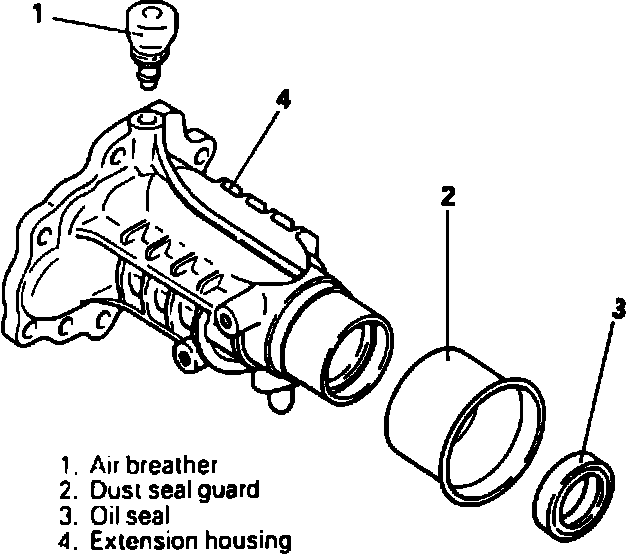 1

4

2

3

1. Air breather
2. Dust seal guard
3. Oil seal
4. Extension housing