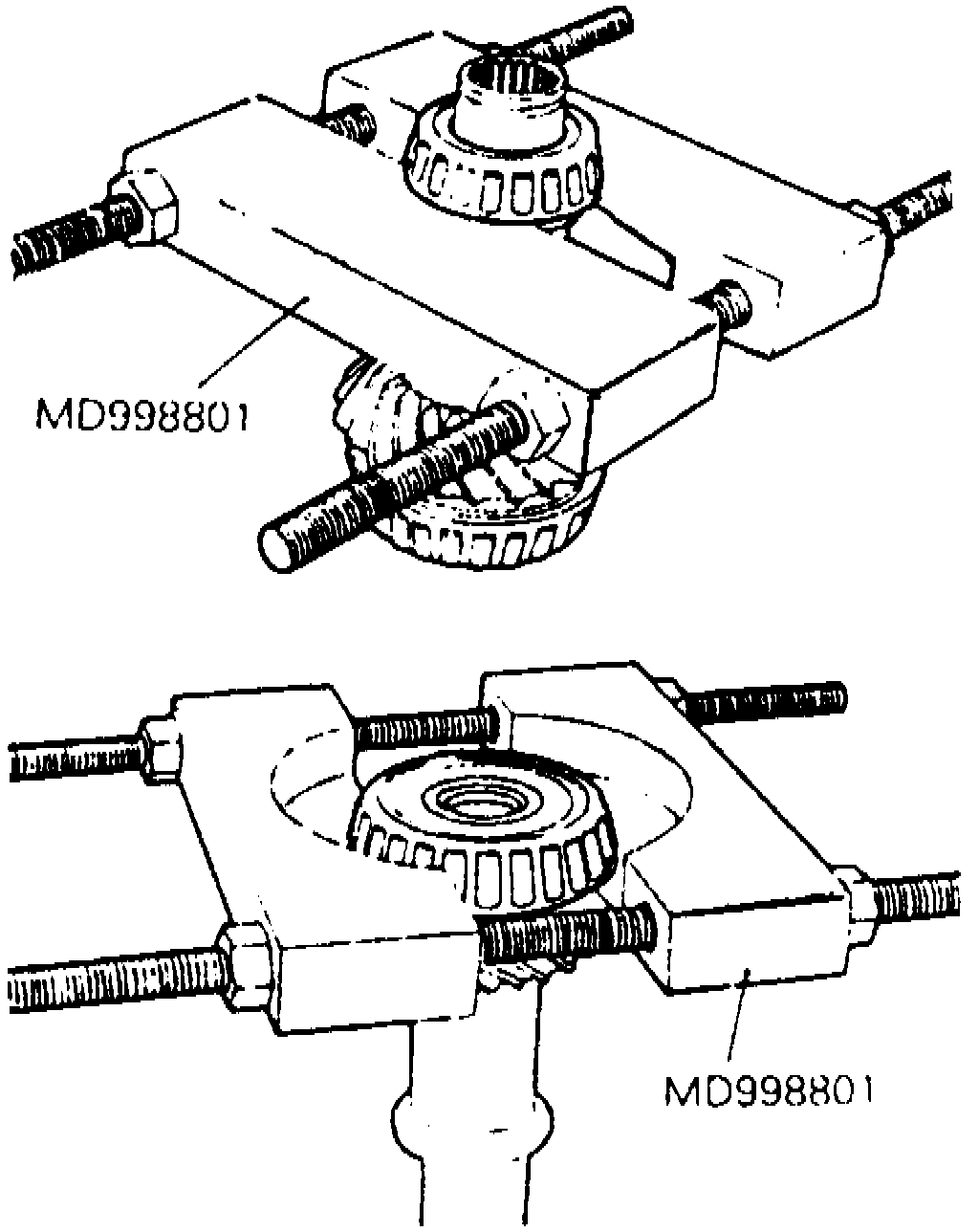 MD998801

MD998801