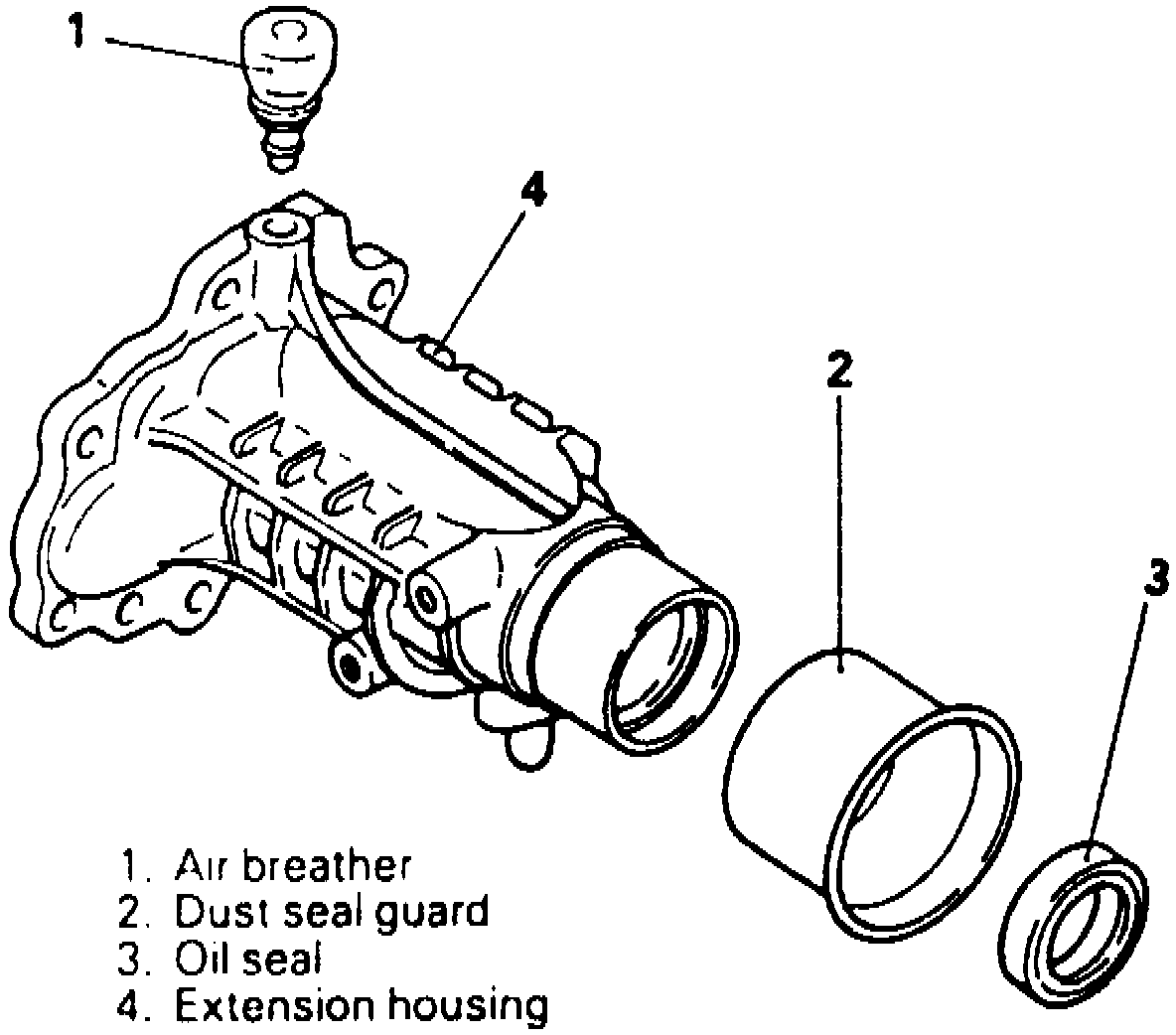 1
4
2
3
1. Air breather
2. Dust seal guard
3. Oil seal
4. Extension housing