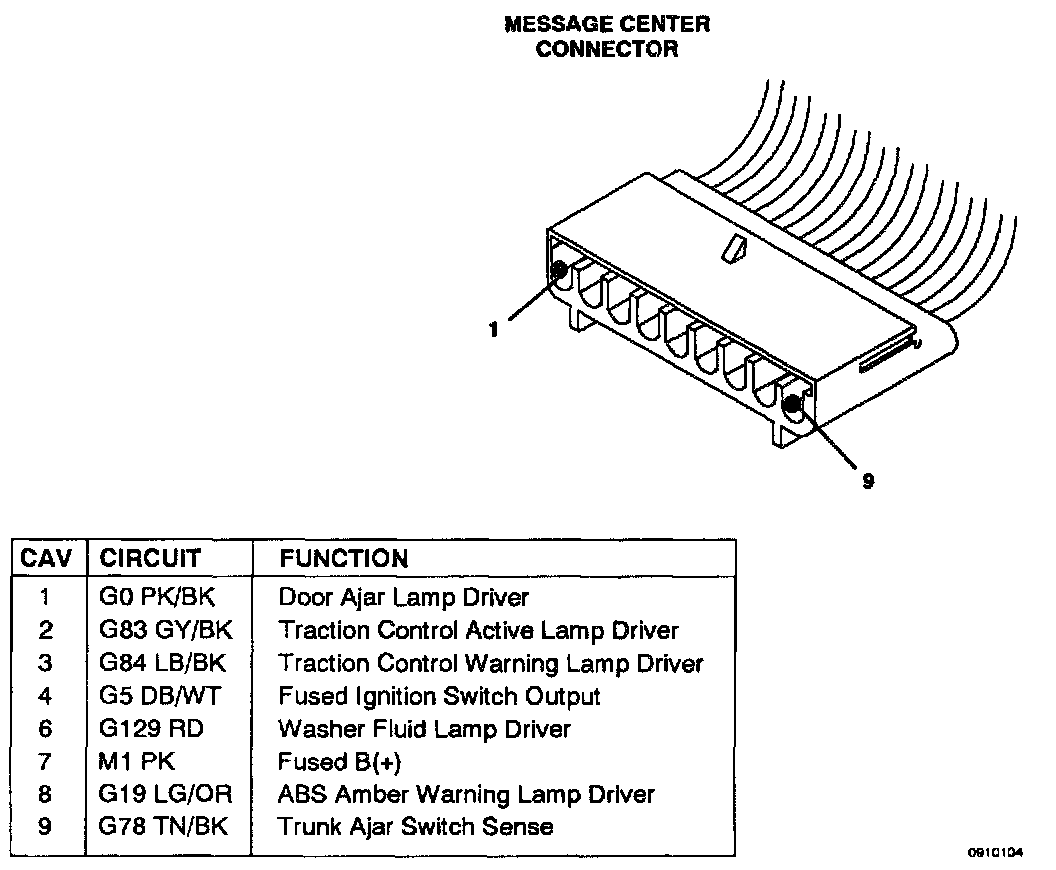 MESSAGE CENTER CONNECTOR

1

9

| CAV | CIRCUIT | FUNCTION |
|---|---|---|
| 1 | G0 PK/BK | Door Ajar Lamp Driver |
| 2 | G83 GY/BK | Traction Control Active Lamp Driver |
| 3 | G84 LB/BK | Traction Control Warning Lamp Driver |
| 4 | G5 DB/WT | Fused Ignition Switch Output |
| 6 | G129 RD | Washer Fluid Lamp Driver |
| 7 | M1 PK | Fused B(+) |
| 8 | G19 LG/OR | ABS Amber Warning Lamp Driver |
| 9 | G78 TN/BK | Trunk Ajar Switch Sense |

0910104