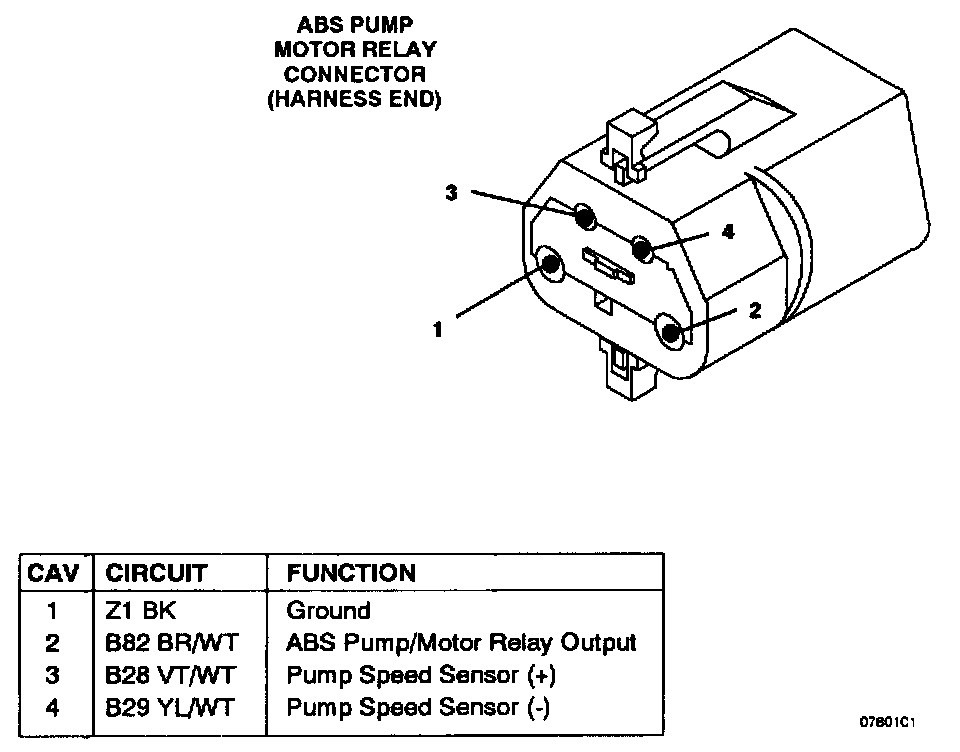 ABS PUMP
MOTOR RELAY
CONNECTOR
(HARNESS END)

3

4

1

2

| CAV | CIRCUIT | FUNCTION |
|---|---|---|
| 1 | Z1 BK | Ground |
| 2 | B82 BR/WT | ABS Pump/Motor Relay Output |
| 3 | B28 VT/WT | Pump Speed Sensor (+) |
| 4 | B29 YL/WT | Pump Speed Sensor (-) |

07801C1