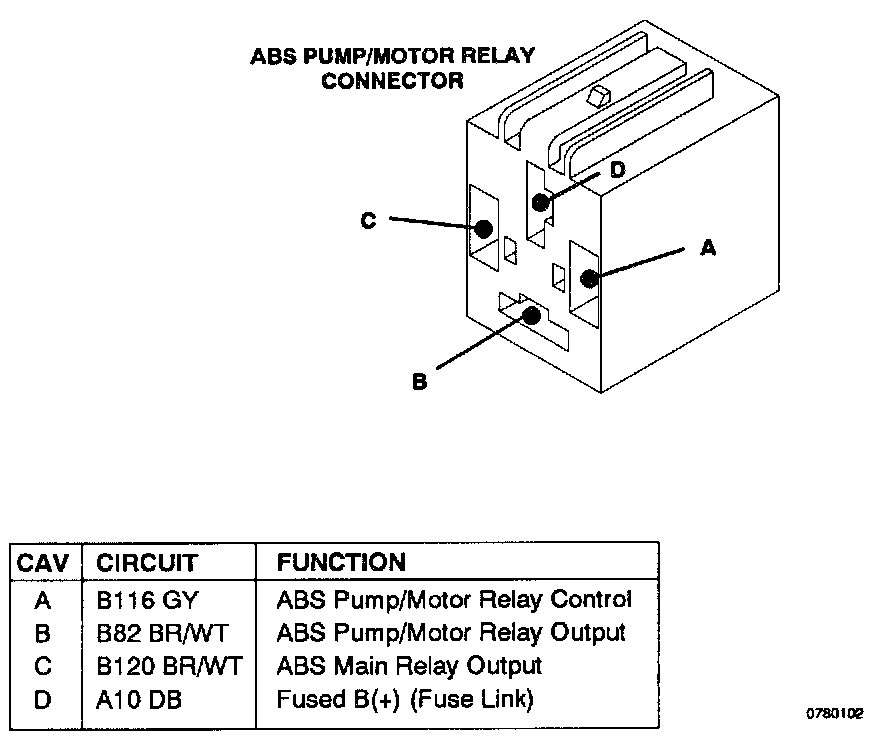 ABS PUMP/MOTOR RELAY CONNECTOR

D

C

A

B

| CAV | CIRCUIT | FUNCTION |
|---|---|---|
| A | B116 GY | ABS Pump/Motor Relay Control |
| B | B82 BR/WT | ABS Pump/Motor Relay Output |
| C | B120 BR/WT | ABS Main Relay Output |
| D | A10 DB | Fused B(+) (Fuse Link) |

0780102