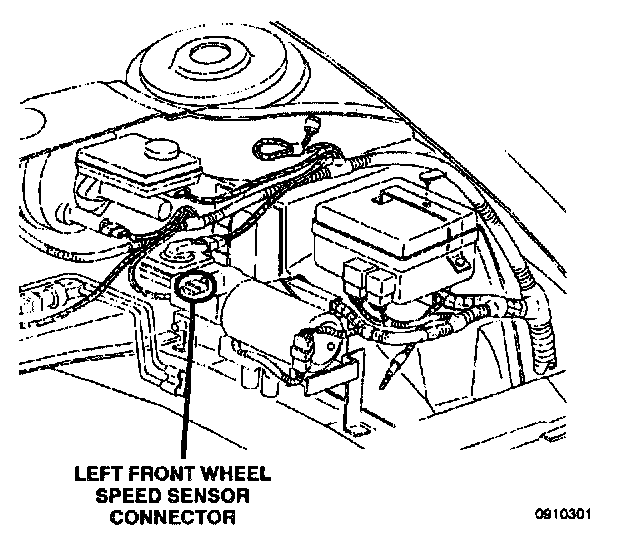 LEFT FRONT WHEEL SPEED SENSOR CONNECTOR

0910301