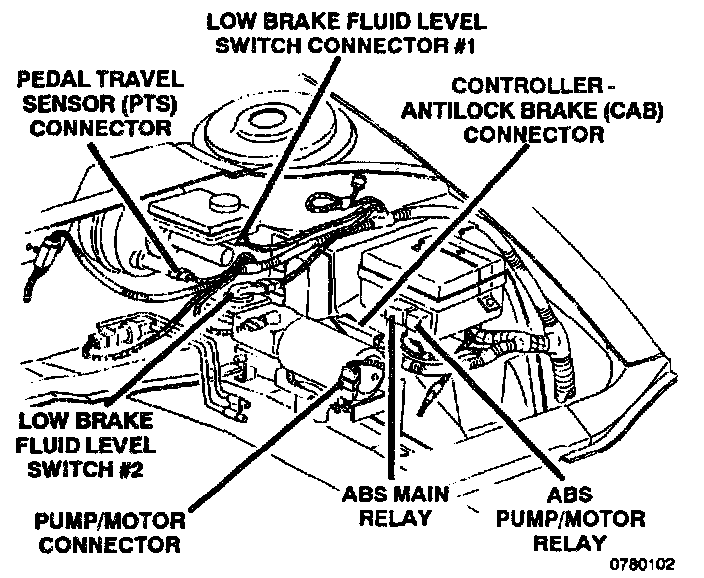 LOW BRAKE FLUID LEVEL SWITCH CONNECTOR #1

PEDAL TRAVEL SENSOR (PTS) CONNECTOR

CONTROLLER - ANTILOCK BRAKE (CAB) CONNECTOR

LOW BRAKE FLUID LEVEL SWITCH #2

PUMP/MOTOR CONNECTOR

ABS MAIN RELAY

ABS PUMP/MOTOR RELAY

0780102