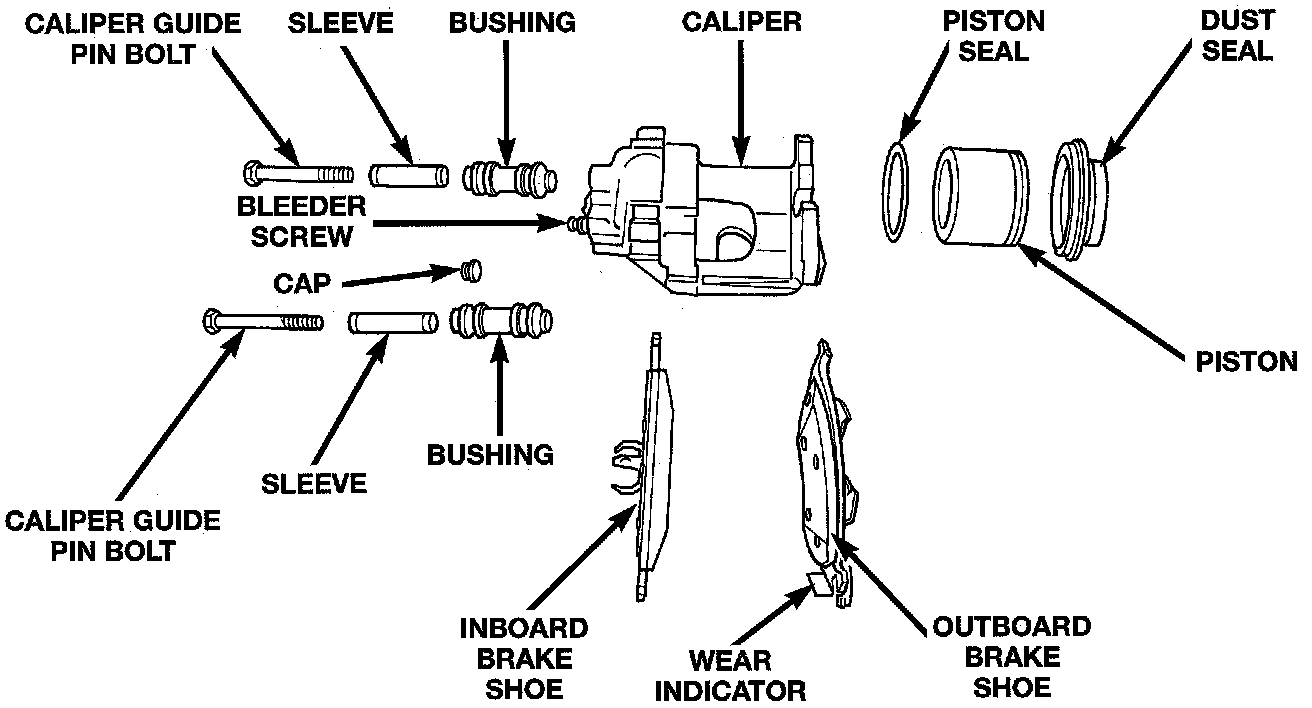 CALIPER GUIDE PIN BOLT

SLEEVE

BUSHING

CALIPER

PISTON SEAL

DUST SEAL

BLEEDER SCREW

CAP

PISTON

BUSHING

SLEEVE

CALIPER GUIDE PIN BOLT

INBOARD BRAKE SHOE

WEAR INDICATOR

OUTBOARD BRAKE SHOE