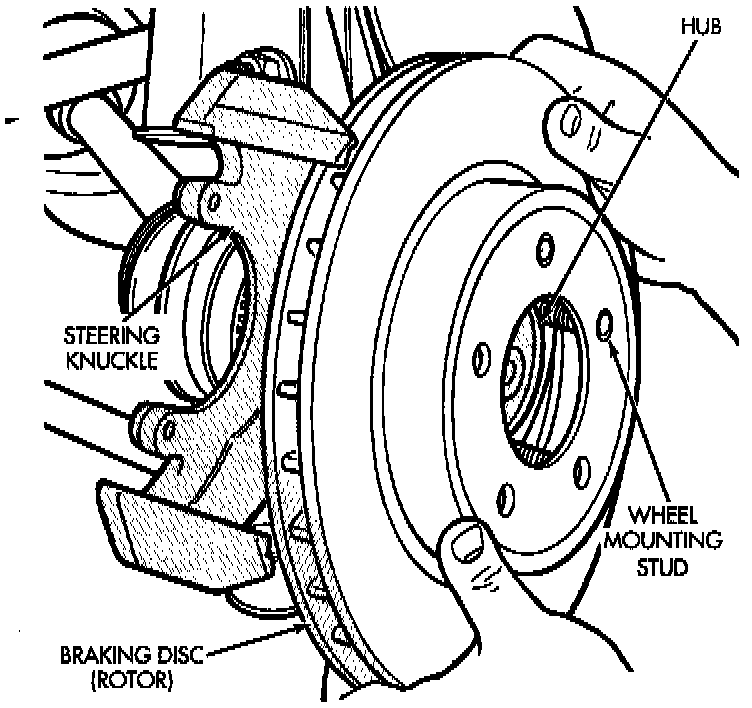 HUB

STEERING KNUCKLE

WHEEL MOUNTING STUD

BRAKING DISC (ROTOR)