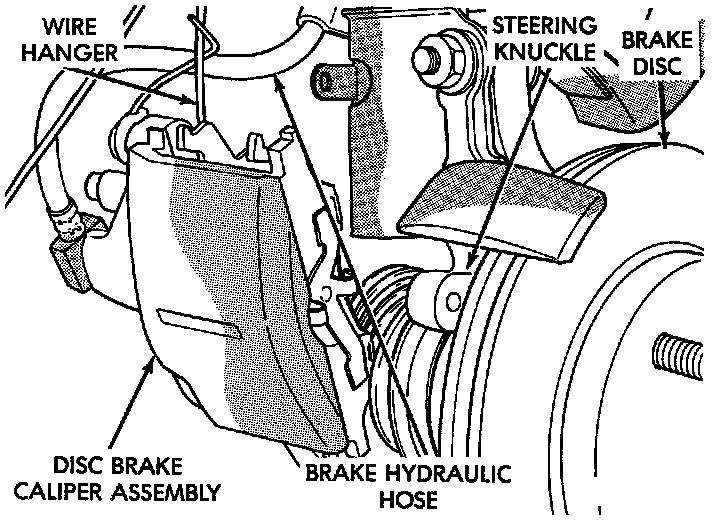 WIRE HANGER

STEERING KNUCKLE

BRAKE DISC

DISC BRAKE CALIPER ASSEMBLY

BRAKE HYDRAULIC HOSE