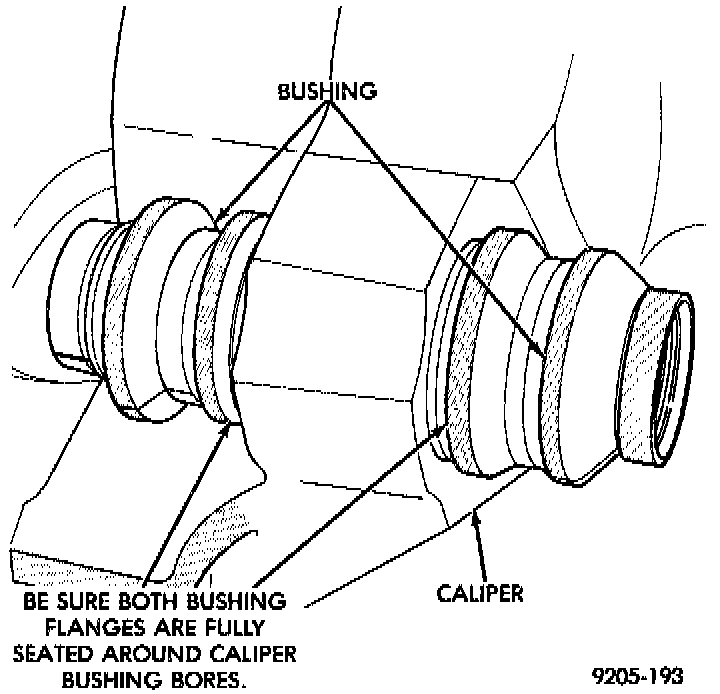 BUSHING

BE SURE BOTH BUSHING FLANGES ARE FULLY SEATED AROUND CALIPER BUSHING BORES.

CALIPER

9205-193