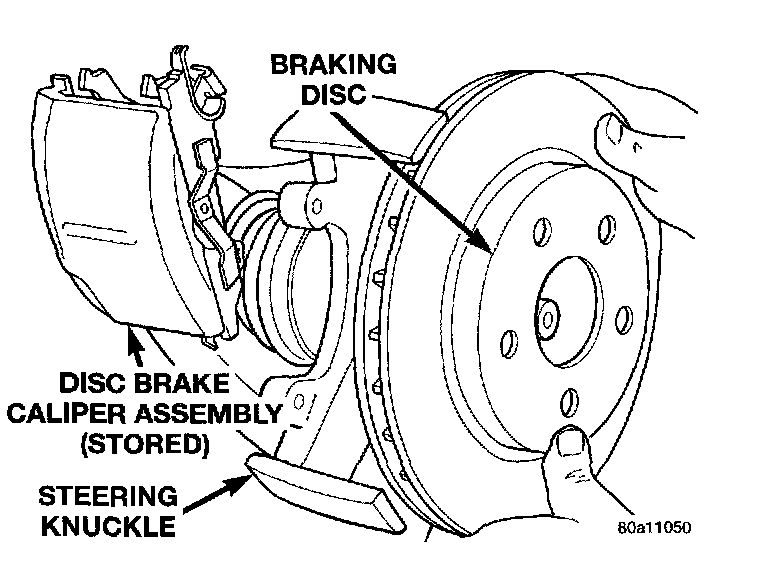 BRAKING DISC

DISC BRAKE CALIPER ASSEMBLY (STORED)

STEERING KNUCKLE

80a11050