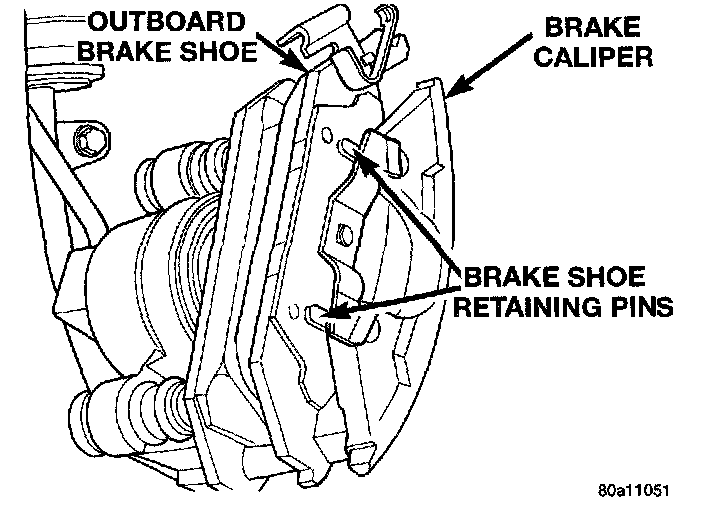 OUTBOARD BRAKE SHOE

BRAKE CALIPER

BRAKE SHOE RETAINING PINS

80a11051