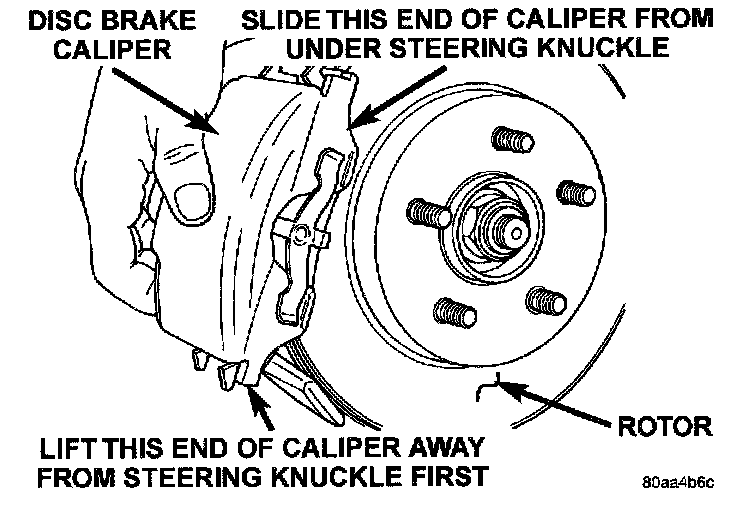 DISC BRAKE CALIPER

SLIDE THIS END OF CALIPER FROM UNDER STEERING KNUCKLE

ROTOR

LIFT THIS END OF CALIPER AWAY FROM STEERING KNUCKLE FIRST

80aa4b6c