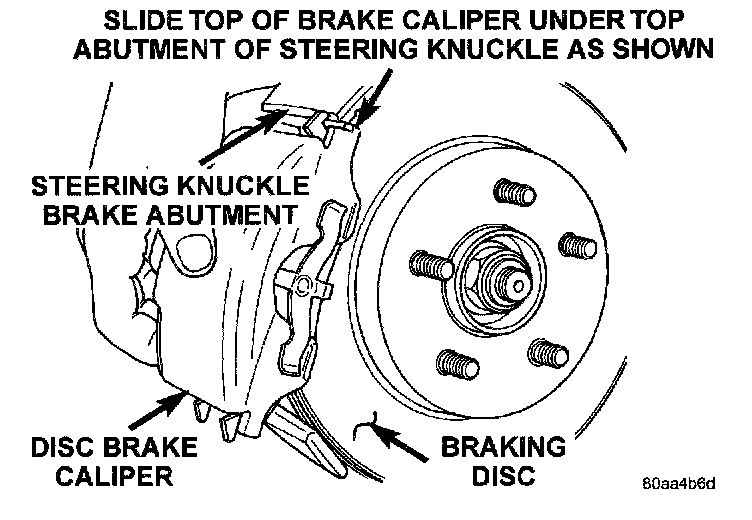 SLIDE TOP OF BRAKE CALIPER UNDER TOP ABUTMENT OF STEERING KNUCKLE AS SHOWN

STEERING KNUCKLE BRAKE ABUTMENT

DISC BRAKE CALIPER

BRAKING DISC

80aa4b6d