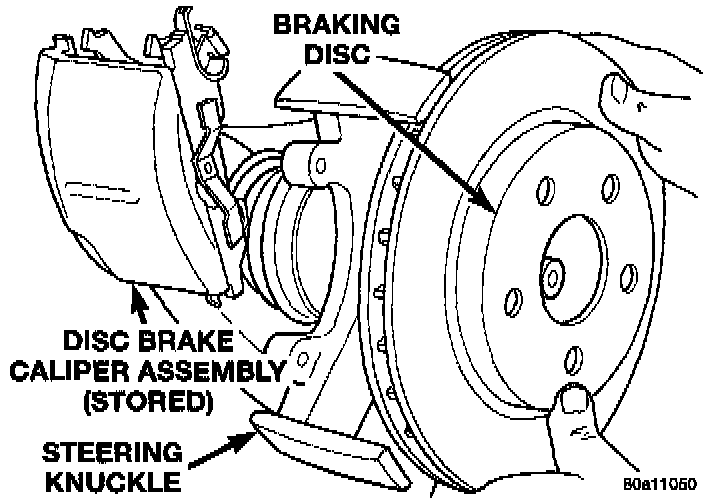 BRAKING DISC

DISC BRAKE CALIPER ASSEMBLY (STORED)

STEERING KNUCKLE

80a11050