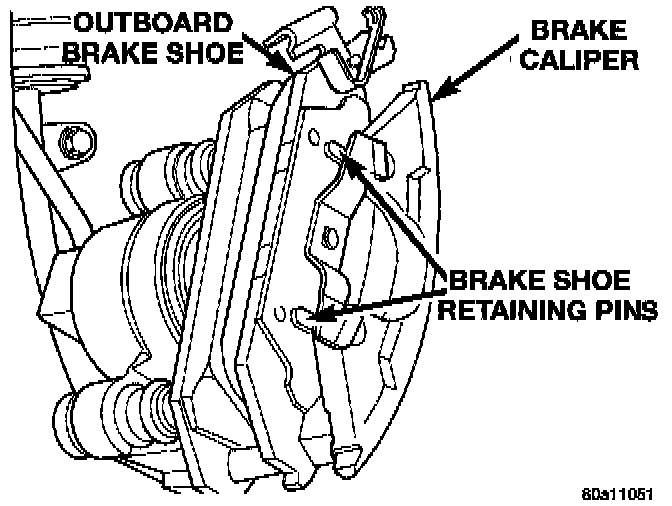 OUTBOARD BRAKE SHOE

BRAKE CALIPER

BRAKE SHOE RETAINING PINS

80a11051