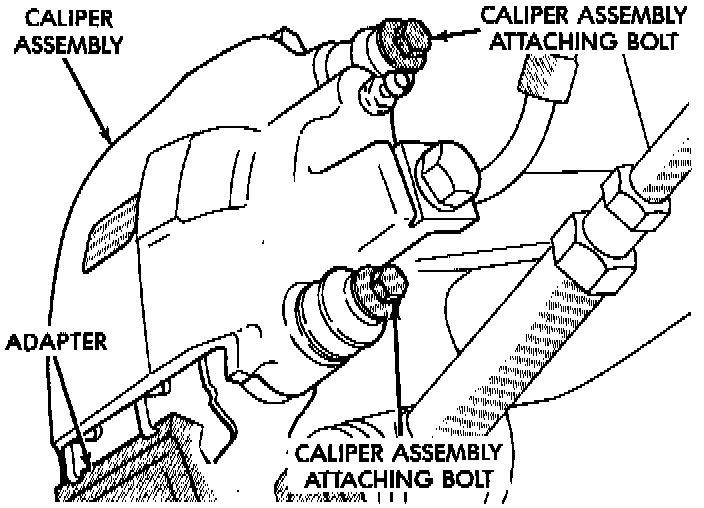 CALIPER ASSEMBLY

CALIPER ASSEMBLY ATTACHING BOLT

ADAPTER

CALIPER ASSEMBLY ATTACHING BOLT