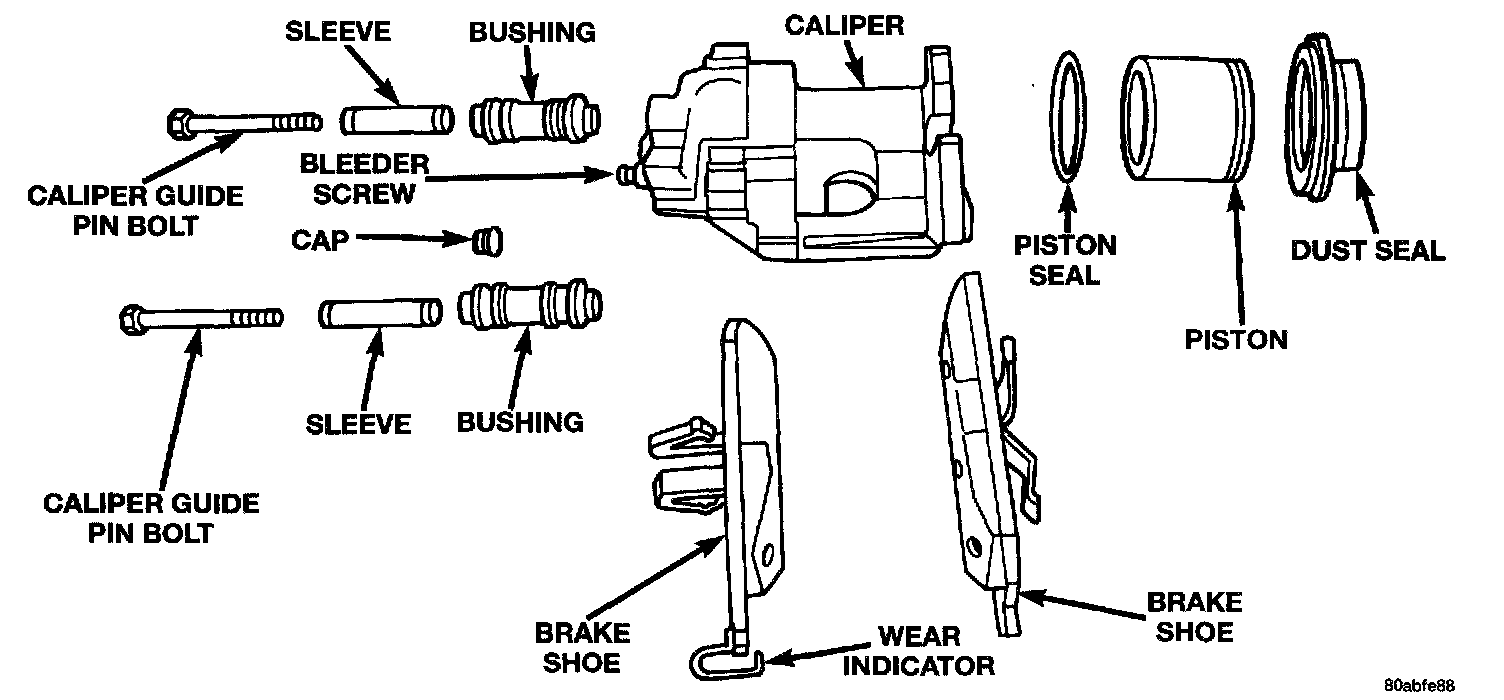 SLEEVE
BUSHING
CALIPER
CALIPER GUIDE PIN BOLT
BLEEDER SCREW
CAP
PISTON SEAL
DUST SEAL
PISTON
SLEEVE
BUSHING
CALIPER GUIDE PIN BOLT
BRAKE SHOE
WEAR INDICATOR
BRAKE SHOE
80abfe88