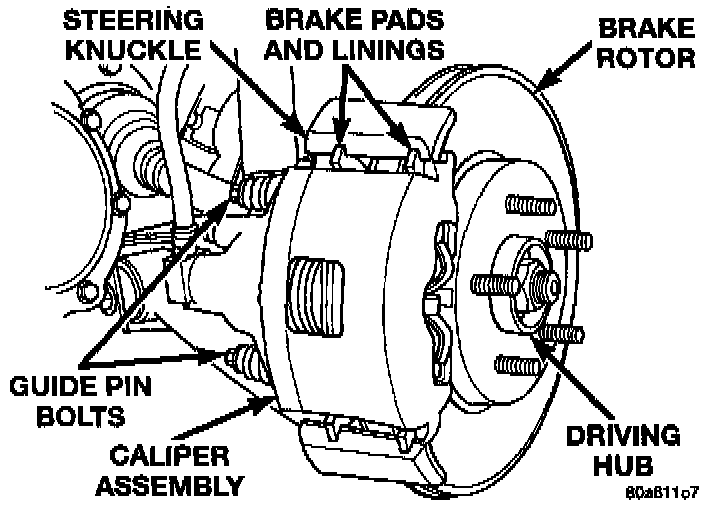 STEERING KNUCKLE

BRAKE PADS AND LININGS

BRAKE ROTOR

GUIDE PIN BOLTS

CALIPER ASSEMBLY

DRIVING HUB

80a611c7