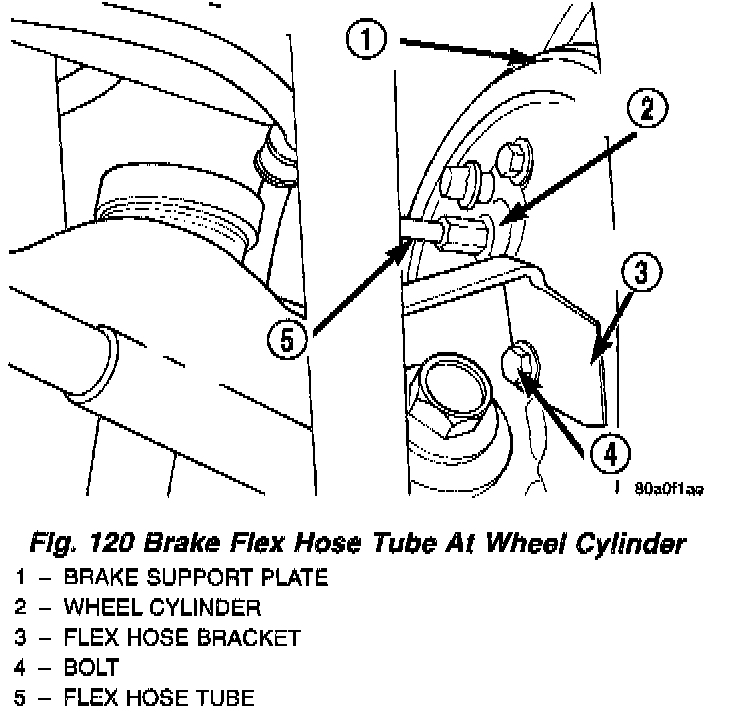 1

2

3

5

4

80a0f1aa

Fig. 120 Brake Flex Hose Tube At Wheel Cylinder

1 – BRAKE SUPPORT PLATE
2 – WHEEL CYLINDER
3 – FLEX HOSE BRACKET
4 – BOLT
5 – FLEX HOSE TUBE