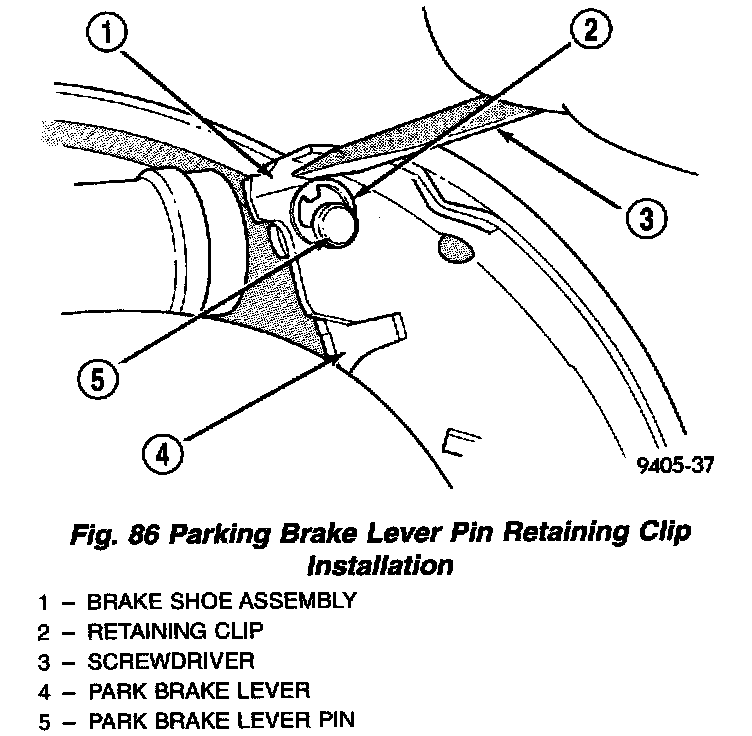 1

2

3

5

4

9405-37

Fig. 86 Parking Brake Lever Pin Retaining Clip Installation

1 – BRAKE SHOE ASSEMBLY
2 – RETAINING CLIP
3 – SCREWDRIVER
4 – PARK BRAKE LEVER
5 – PARK BRAKE LEVER PIN