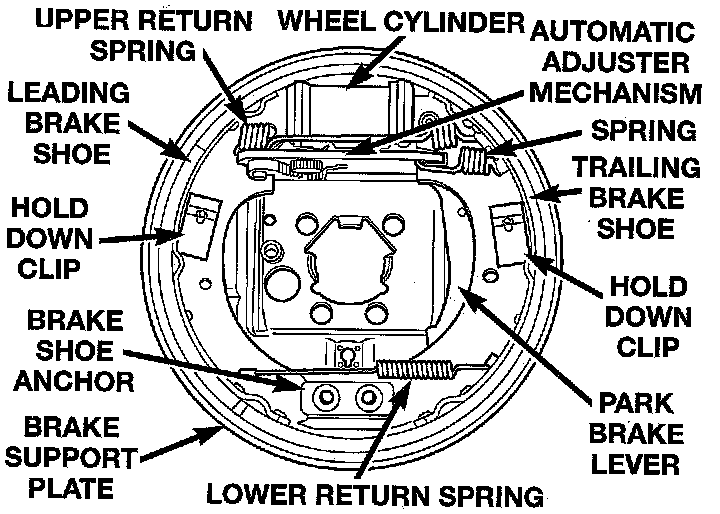 UPPER RETURN SPRING

WHEEL CYLINDER

AUTOMATIC ADJUSTER MECHANISM

LEADING BRAKE SHOE

SPRING

TRAILING BRAKE SHOE

HOLD DOWN CLIP

HOLD DOWN CLIP

BRAKE SHOE ANCHOR

PARK BRAKE LEVER

BRAKE SUPPORT PLATE

LOWER RETURN SPRING