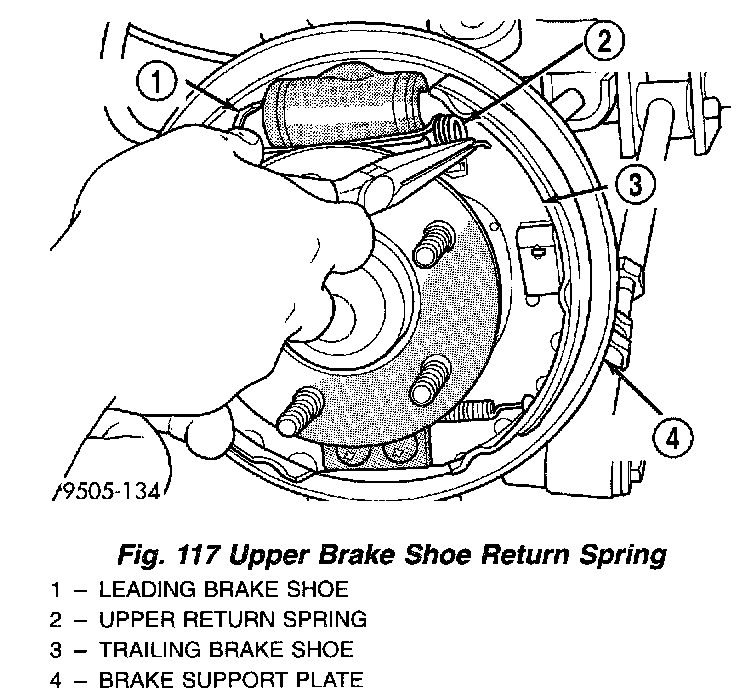 1

2

3

4

9505-134

Fig. 117 Upper Brake Shoe Return Spring

1 – LEADING BRAKE SHOE
2 – UPPER RETURN SPRING
3 – TRAILING BRAKE SHOE
4 – BRAKE SUPPORT PLATE