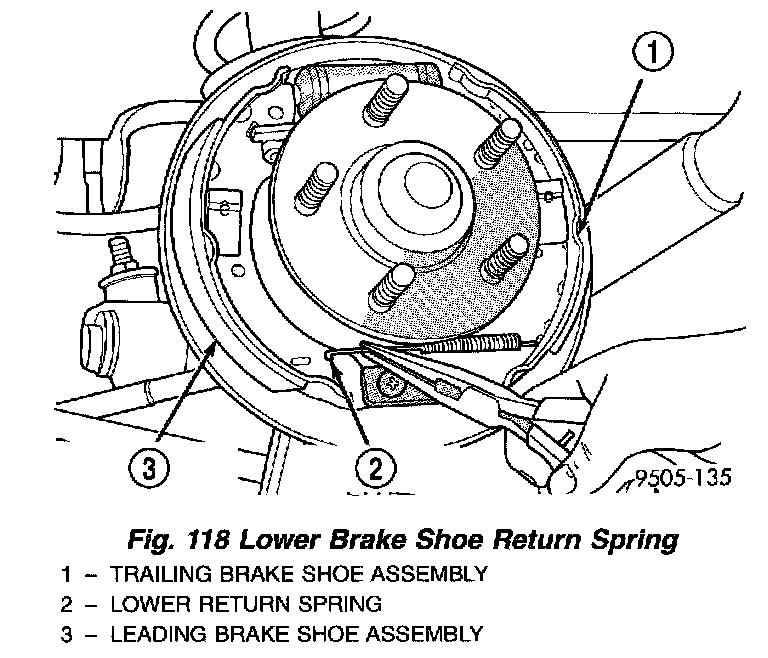 1

3

2

9505-135

Fig. 118 Lower Brake Shoe Return Spring

1 – TRAILING BRAKE SHOE ASSEMBLY
2 – LOWER RETURN SPRING
3 – LEADING BRAKE SHOE ASSEMBLY