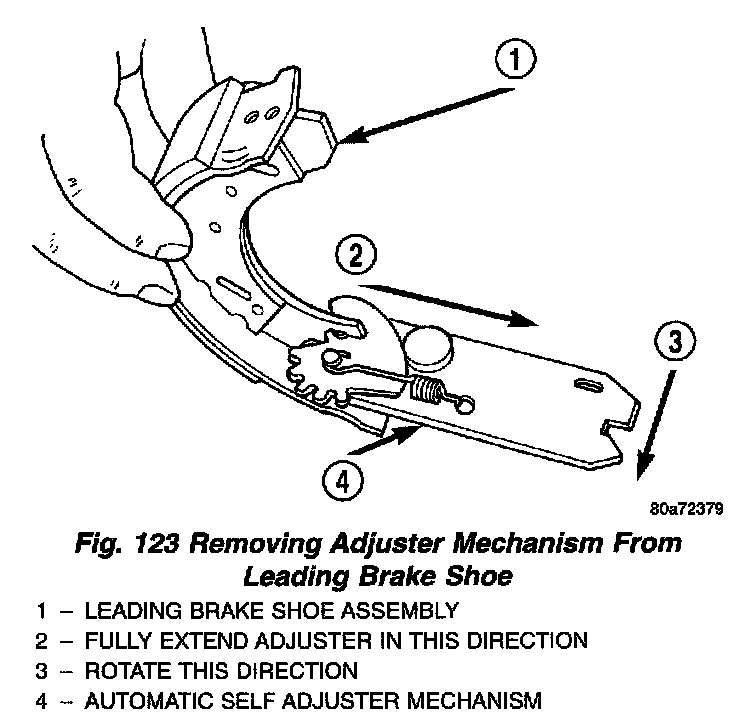 1

2

3

4

80a72379

Fig. 123 Removing Adjuster Mechanism From Leading Brake Shoe

1 – LEADING BRAKE SHOE ASSEMBLY
2 – FULLY EXTEND ADJUSTER IN THIS DIRECTION
3 – ROTATE THIS DIRECTION
4 – AUTOMATIC SELF ADJUSTER MECHANISM